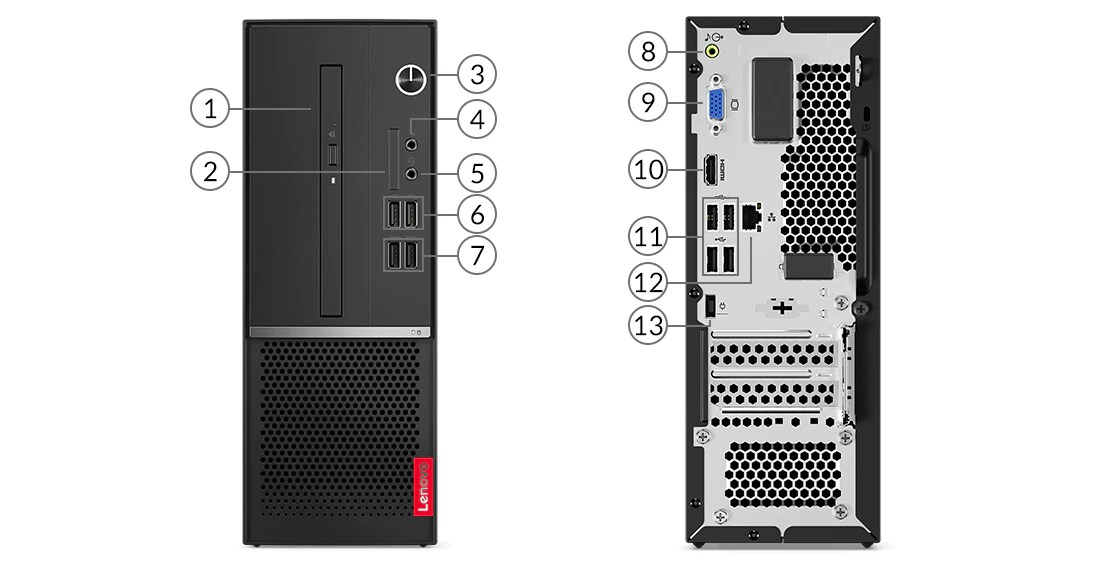 1
2
3
4
5
6
7
Lenovo
8
9
10
HDMI
11
12
13